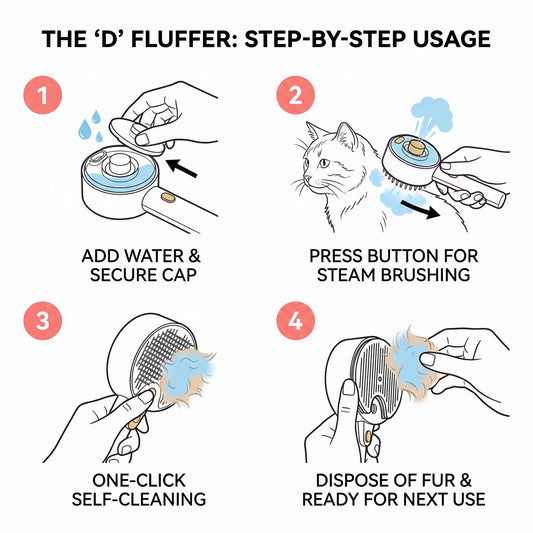 THE ‘D’ FLUFFER: STEP-BY-STEP USAGE

1

ADD WATER & SECURE CAP

2

PRESS BUTTON FOR STEAM BRUSHING

3

ONE-CLICK SELF-CLEANING

4

DISPOSE OF FUR & READY FOR NEXT USE