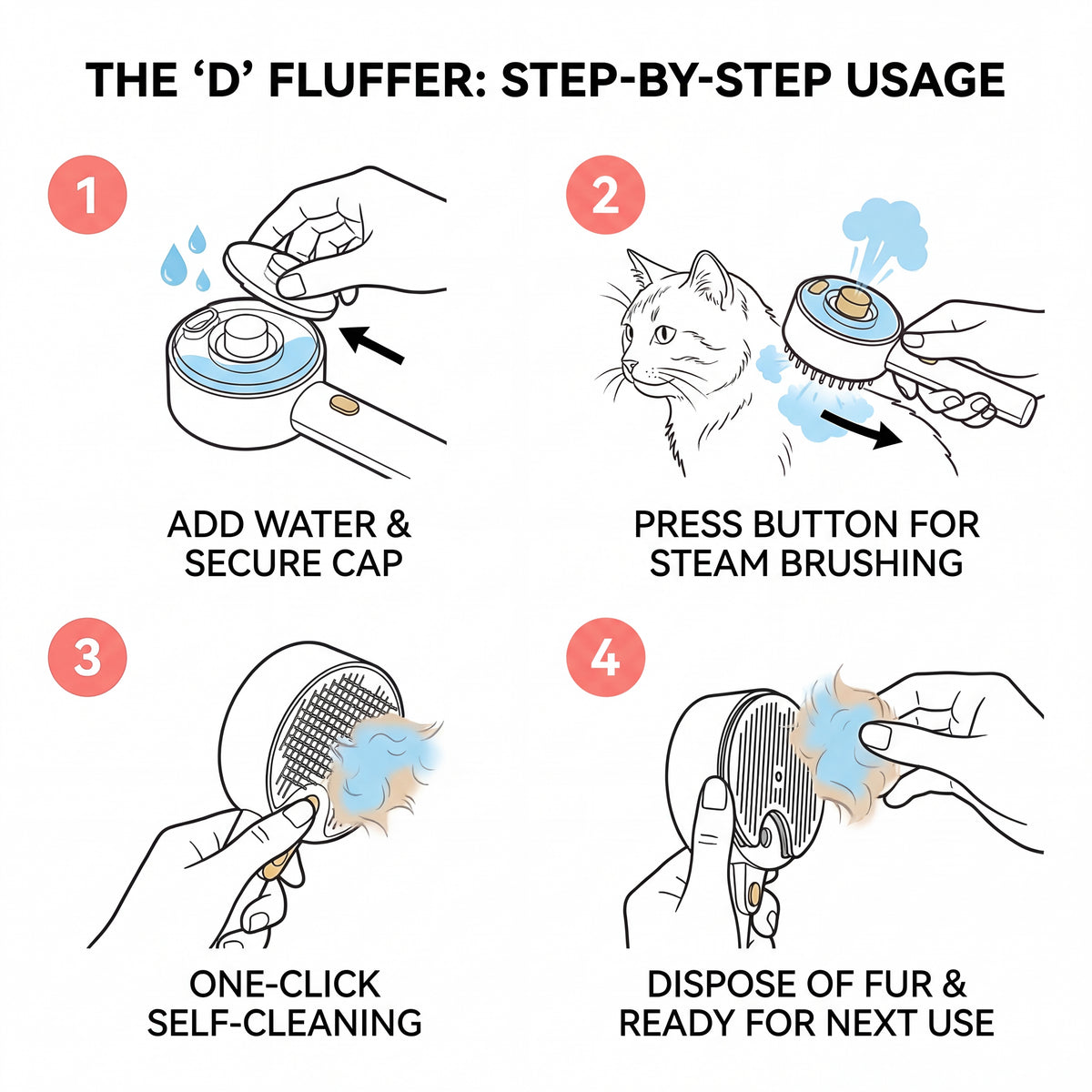 THE ‘D’ FLUFFER: STEP-BY-STEP USAGE

1

ADD WATER & SECURE CAP

2

PRESS BUTTON FOR STEAM BRUSHING

3

ONE-CLICK SELF-CLEANING

4

DISPOSE OF FUR & READY FOR NEXT USE