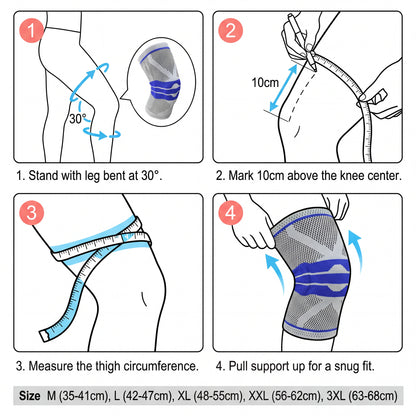 1

30°

1. Stand with leg bent at 30°.

2

10cm

2. Mark 10cm above the knee center.

3

3. Measure the thigh circumference.

4

4. Pull support up for a snug fit.

Size M (35-41cm), L (42-47cm), XL (48-55cm), XXL (56-62cm), 3XL (63-68cm)