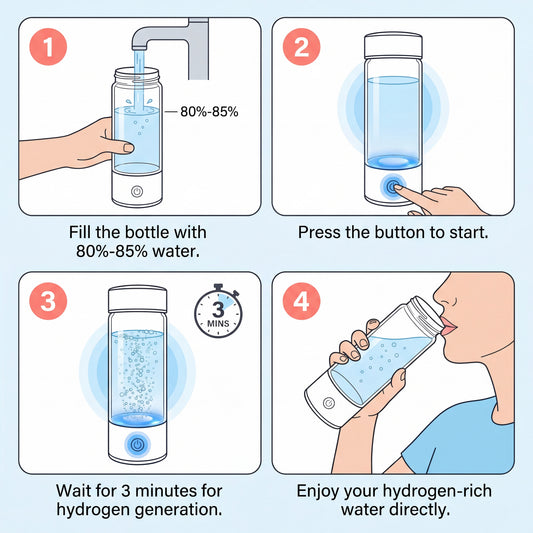 1

80%-85%

Fill the bottle with 80%-85% water.

2

Press the button to start.

3

3 MINS

Wait for 3 minutes for hydrogen generation.

4

Enjoy your hydrogen-rich water directly.