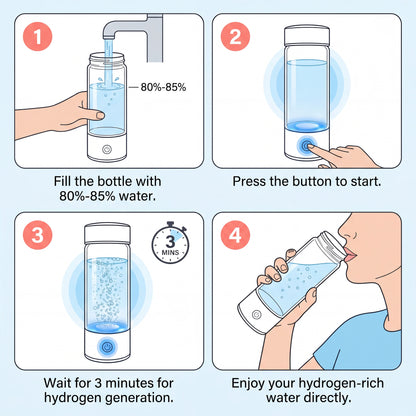 1

80%-85%

Fill the bottle with 80%-85% water.

2

Press the button to start.

3

3 MINS

Wait for 3 minutes for hydrogen generation.

4

Enjoy your hydrogen-rich water directly.