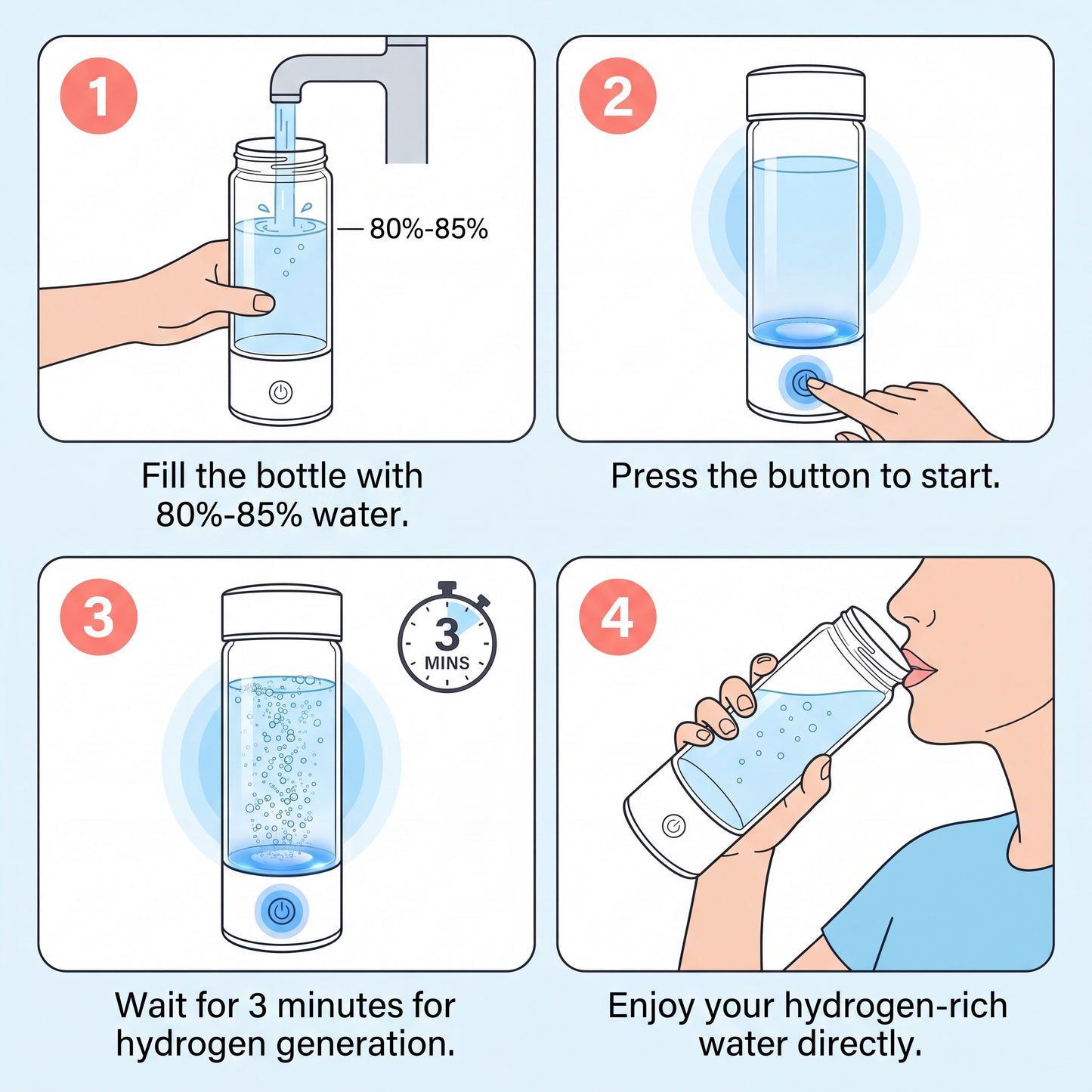 1

80%-85%

Fill the bottle with 80%-85% water.

2

Press the button to start.

3

3 MINS

Wait for 3 minutes for hydrogen generation.

4

Enjoy your hydrogen-rich water directly.