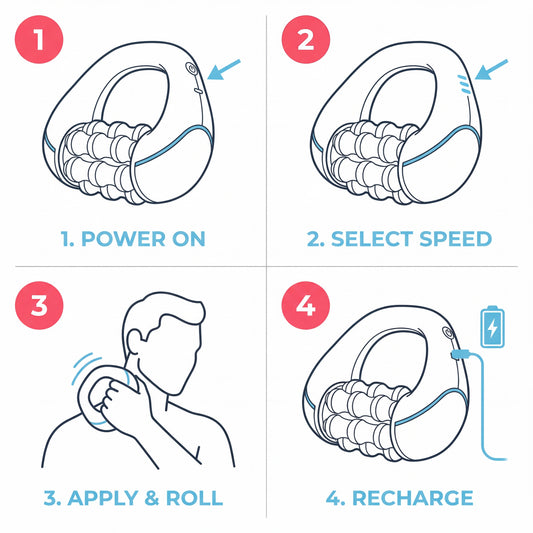 1

1. POWER ON

2

2. SELECT SPEED

3

3. APPLY & ROLL

4

4. RECHARGE