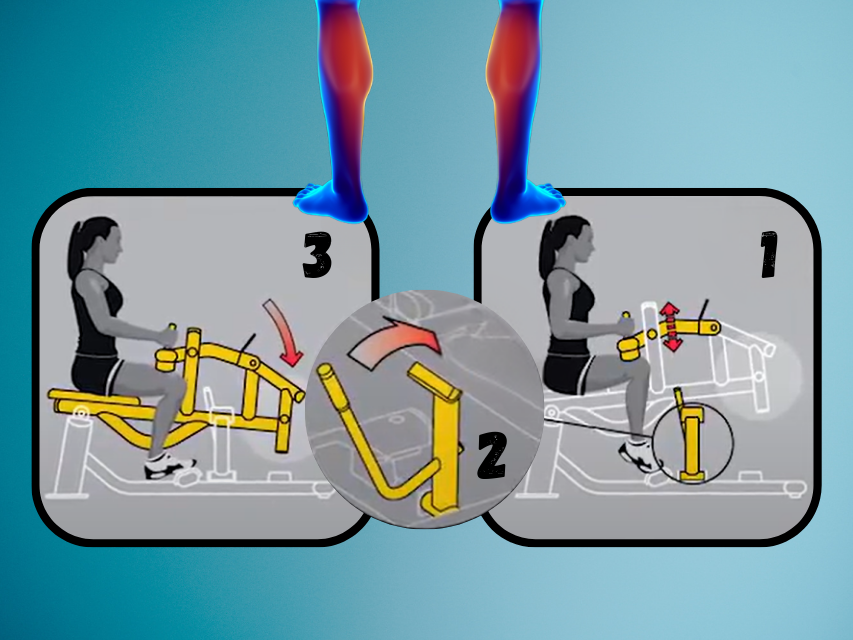 3

2

1