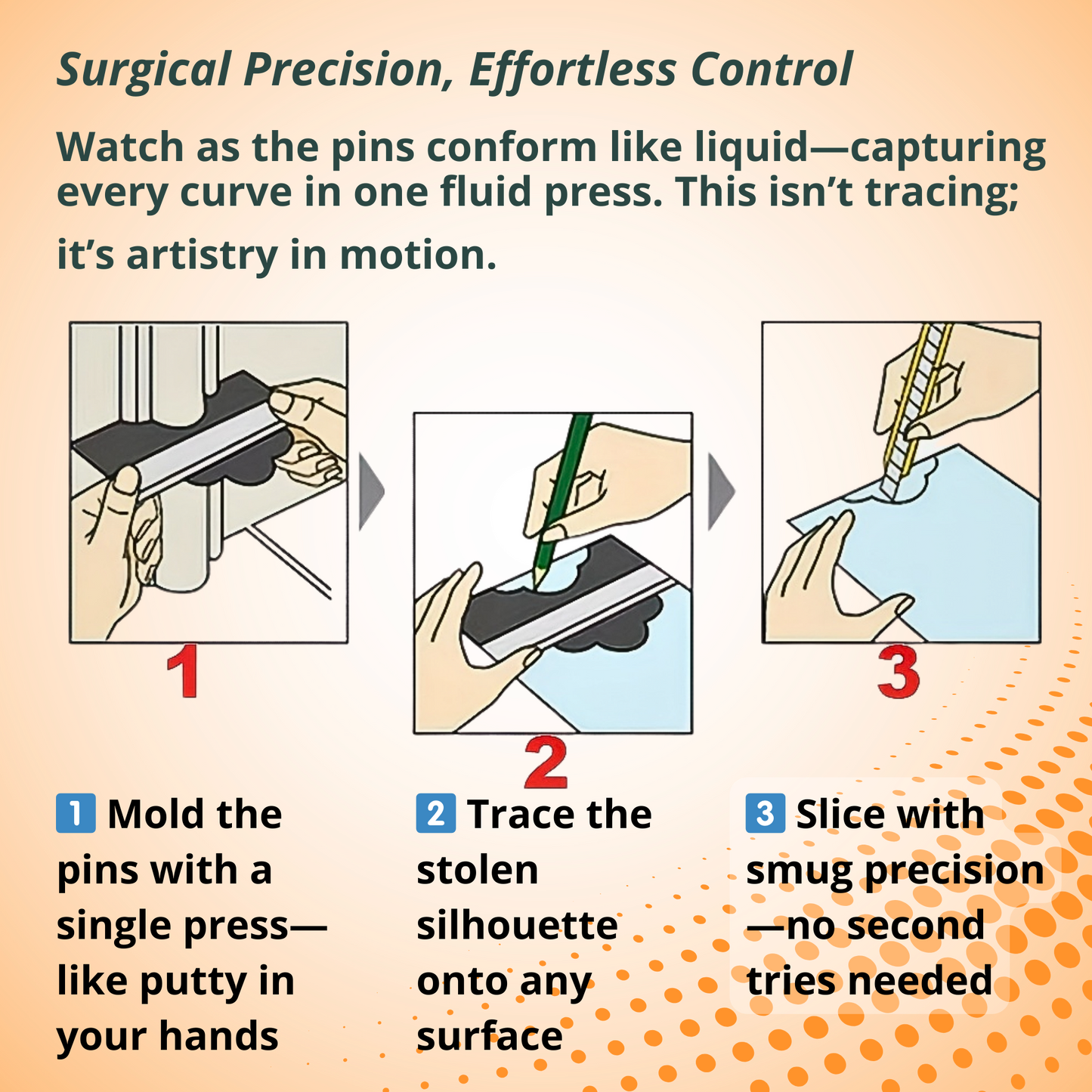 Surgical Precision, Effortless Control

Watch as the pins conform like liquid—capturing every curve in one fluid press. This isn't tracing; it's artistry in motion.

1

2

3

1 Mold the pins with a single press—like putty in your hands

2 Trace the stolen silhouette onto any surface

3 Slice with smug precision—no second tries needed